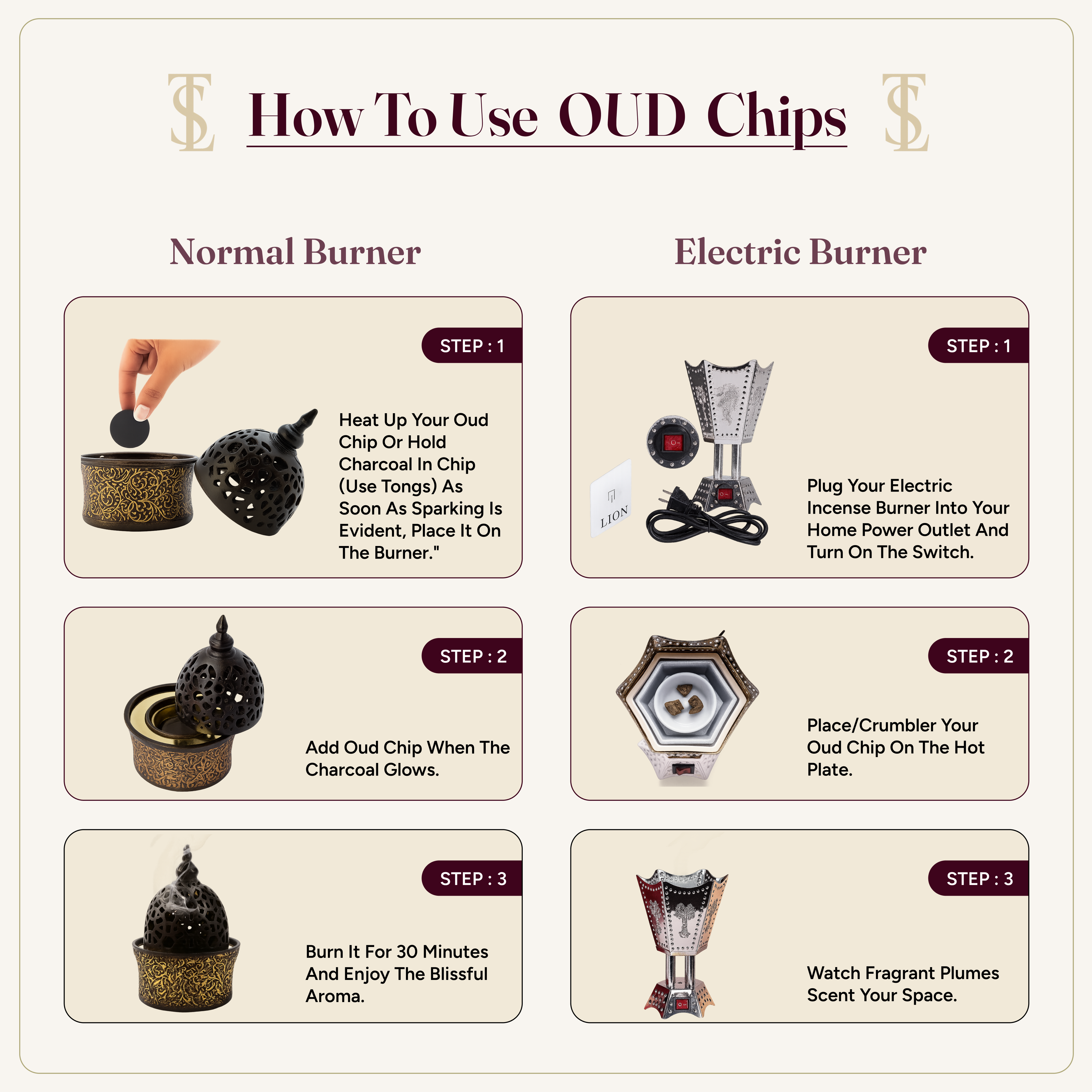 How To Use OUD Chips

Normal Burner

STEP : 1

Heat Up Your Oud Chip Or Hold Charcoal In Chip (Use Tongs) As Soon As Sparking Is Evident, Place It On The Burner."

STEP : 2

Add Oud Chip When The Charcoal Glows.

STEP : 3

Burn It For 30 Minutes And Enjoy The Blissful Aroma.

Electric Burner

STEP : 1

LION

Plug Your Electric Incense Burner Into Your Home Power Outlet And Turn On The Switch.

STEP : 2

Place/Crumbler Your Oud Chip On The Hot Plate.

STEP : 3

Watch Fragrant Plumes Scent Your Space.