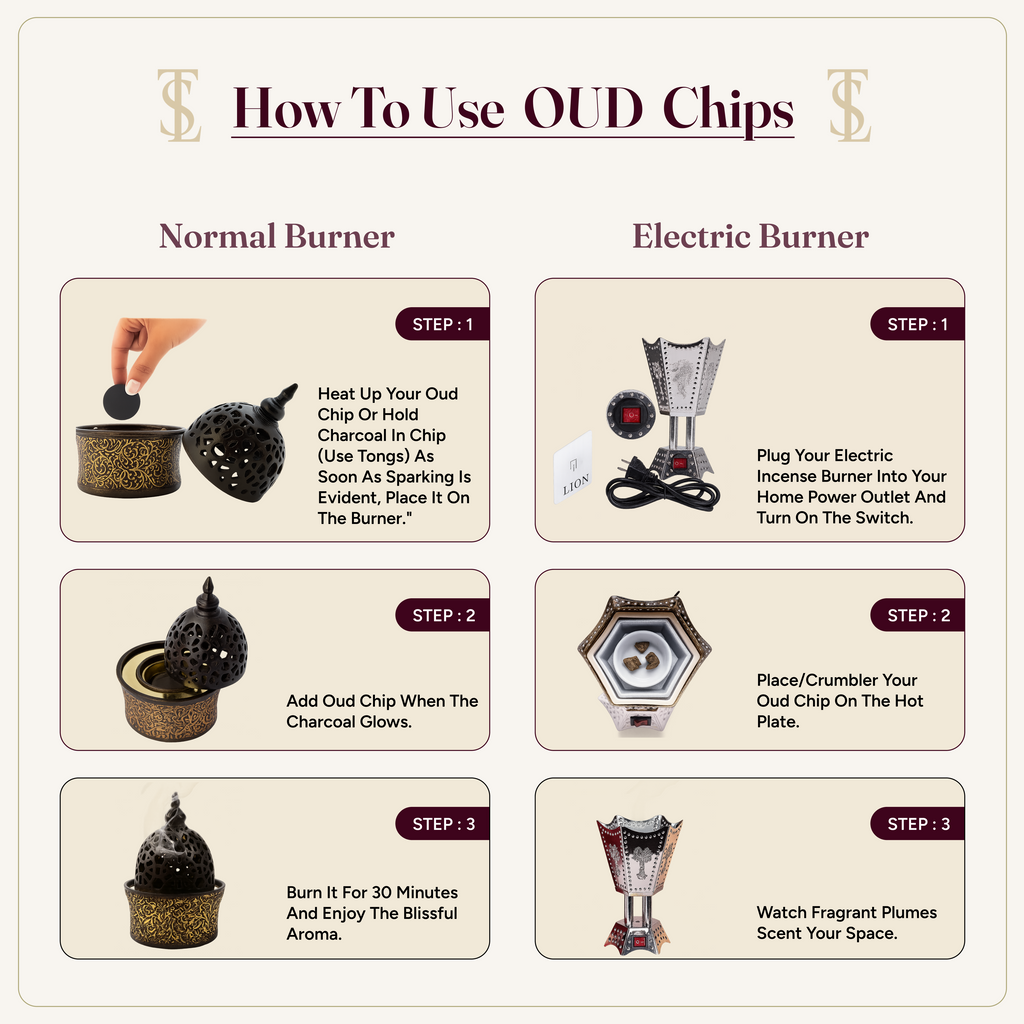 How To Use OUD Chips

Normal Burner

STEP : 1

Heat Up Your Oud Chip Or Hold Charcoal In Chip (Use Tongs) As Soon As Sparking Is Evident, Place It On The Burner."

STEP : 2

Add Oud Chip When The Charcoal Glows.

STEP : 3

Burn It For 30 Minutes And Enjoy The Blissful Aroma.

Electric Burner

STEP : 1

LION

Plug Your Electric Incense Burner Into Your Home Power Outlet And Turn On The Switch.

STEP : 2

Place/Crumbler Your Oud Chip On The Hot Plate.

STEP : 3

Watch Fragrant Plumes Scent Your Space.