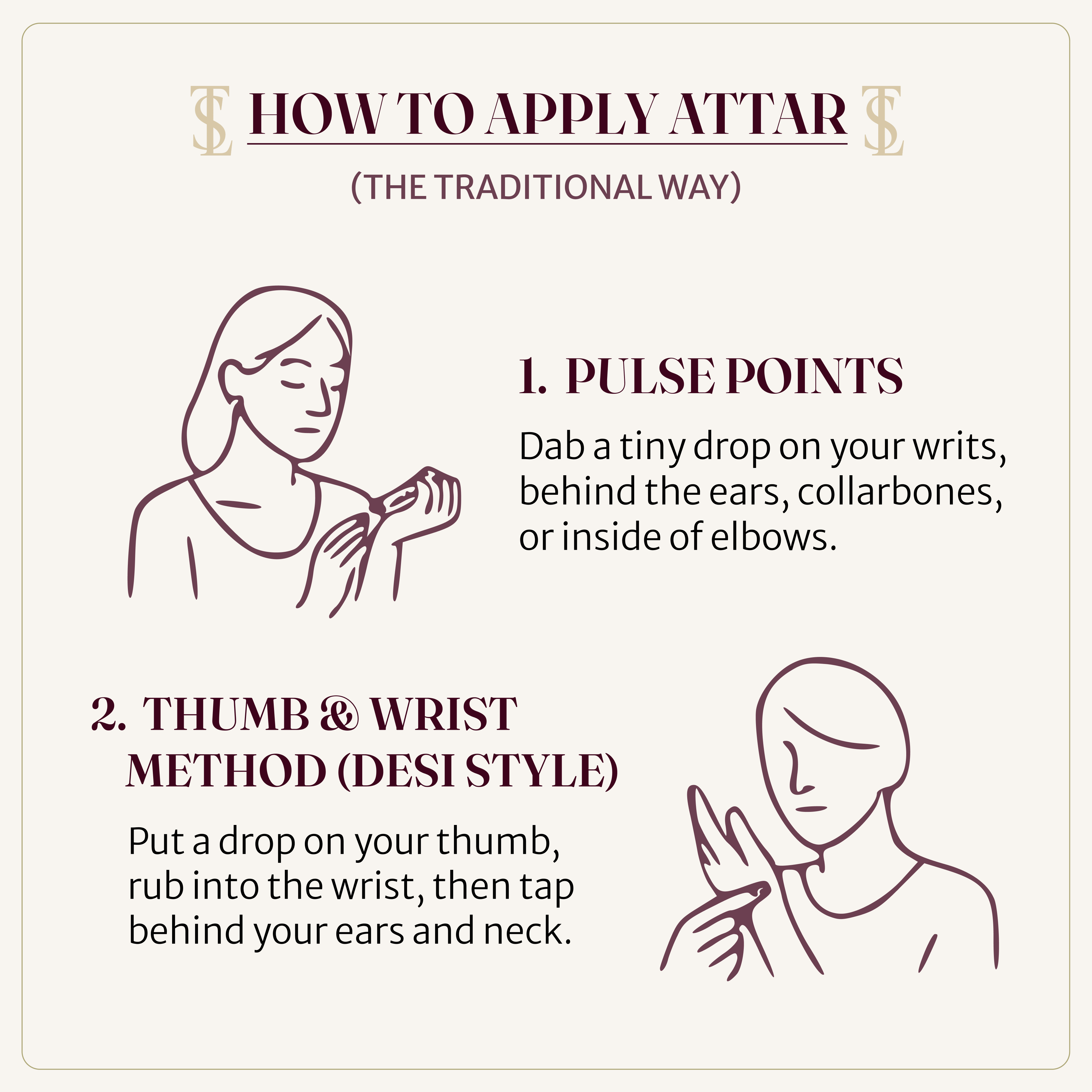 TSL HOW TO APPLY ATTAR TSL

(THE TRADITIONAL WAY)

1. PULSE POINTS

Dab a tiny drop on your writs, behind the ears, collarbones, or inside of elbows.

2. THUMB & WRIST METHOD (DESI STYLE)

Put a drop on your thumb, rub into the wrist, then tap behind your ears and neck.